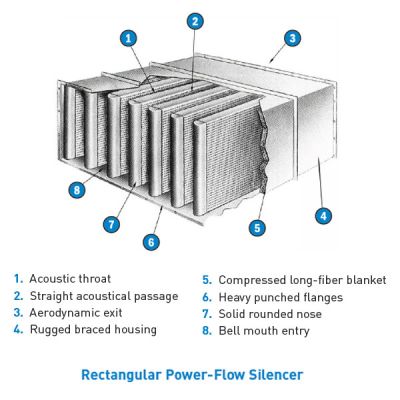 1
2
3
4
5
6
7
8

1. Acoustic throat
2. Straight acoustical passage
3. Aerodynamic exit
4. Rugged braced housing

5. Compressed long-fiber blanket
6. Heavy punched flanges
7. Solid rounded nose
8. Bell mouth entry

Rectangular Power-Flow Silencer