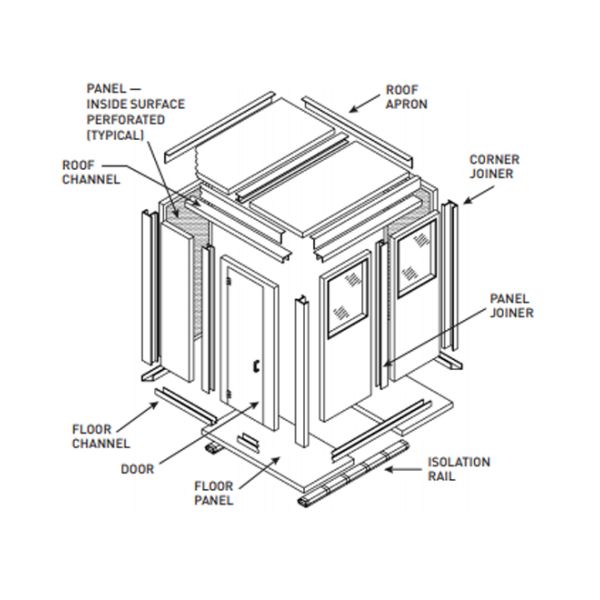 PANEL — INSIDE SURFACE PERFORATED (TYPICAL)

ROOF APRON

ROOF CHANNEL

CORNER JOINER

PANEL JOINER

FLOOR CHANNEL

DOOR

FLOOR PANEL

ISOLATION RAIL